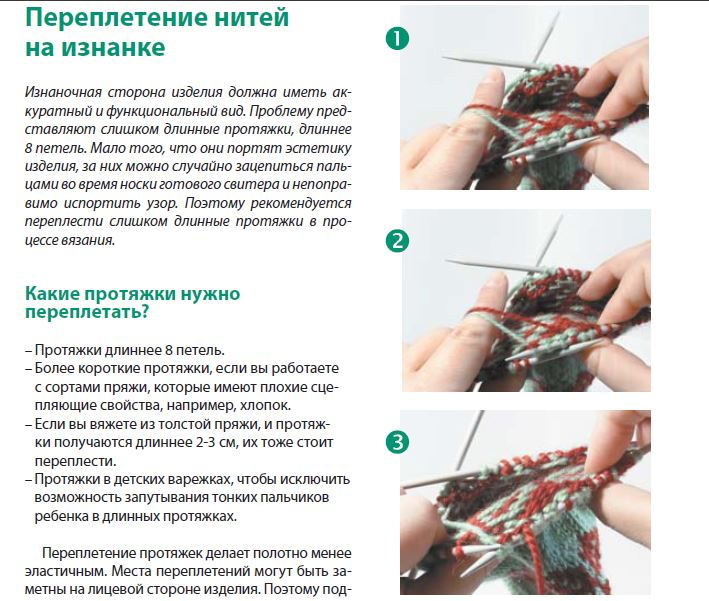 Переплетение нитей на изнанке

Изнаночная сторона изделия должна иметь аккуратный и функциональный вид. Проблему представляют слишком длинные протяжки, длиннее 8 петель. Мало того, что они портят эстетику изделия, за них можно случайно зацепиться пальцами во время носки готового свитера и непоправимо испортить узор. Поэтому рекомендуется переплести слишком длинные протяжки в процессе вязания.

Какие протяжки нужно переплетать?

– Протяжки длиннее 8 петель.
– Более короткие протяжки, если вы работаете с сортами пряжи, которые имеют плохие сцепляющие свойства, например, хлопок.
– Если вы вяжете из толстой пряжи, и протяжки получаются длиннее 2-3 см, их тоже стоит переплести.
– Протяжки в детских варежках, чтобы исключить возможность запутывания тонких пальчиков ребенка в длинных протяжках.

Переплетение протяжек делает полотно менее эластичным. Места переплетений могут быть заметны на лицевой стороне изделия. Поэтому под-

1

2

3