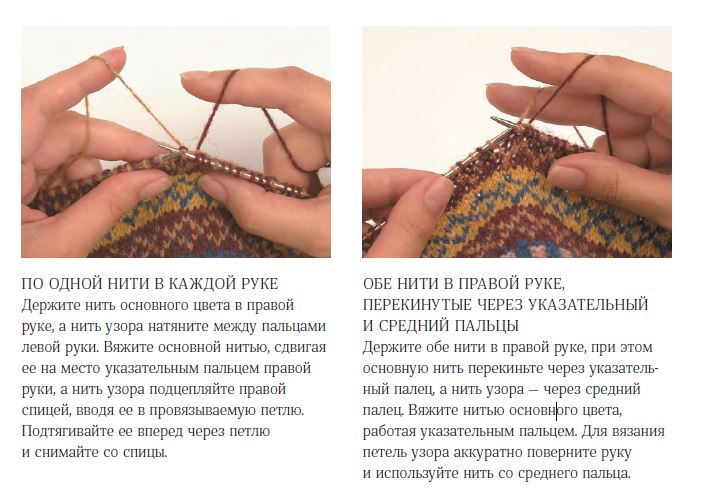 ПО ОДНОЙ НИТИ В КАЖДОЙ РУКЕ
Держите нить основного цвета в правой руке, а нить узора натяните между пальцами левой руки. Вяжите основной нитью, сдвигая ее на место указательным пальцем правой руки, а нить узора подцепляйте правой спицей, вводя ее в провязываемую петлю. Подтягивайте ее вперед через петлю и снимайте со спицы.

ОБЕ НИТИ В ПРАВОЙ РУКЕ, ПЕРЕКИНУТЫЕ ЧЕРЕЗ УКАЗАТЕЛЬНЫЙ И СРЕДНИЙ ПАЛЬЦЫ
Держите обе нити в правой руке, при этом основную нить перекиньте через указательный палец, а нить узора — через средний палец. Вяжите нитью основного цвета, работая указательным пальцем. Для вязания петель узора аккуратно поверните руку и используйте нить со среднего пальца.