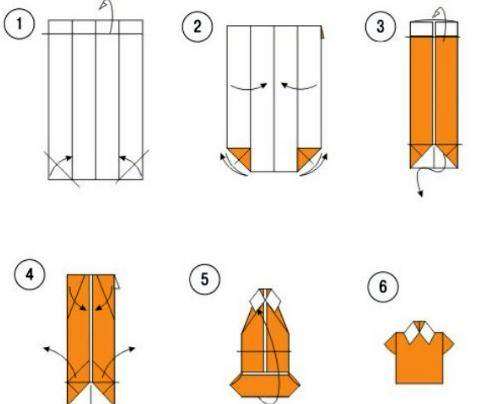 1

2

3

4

5

6