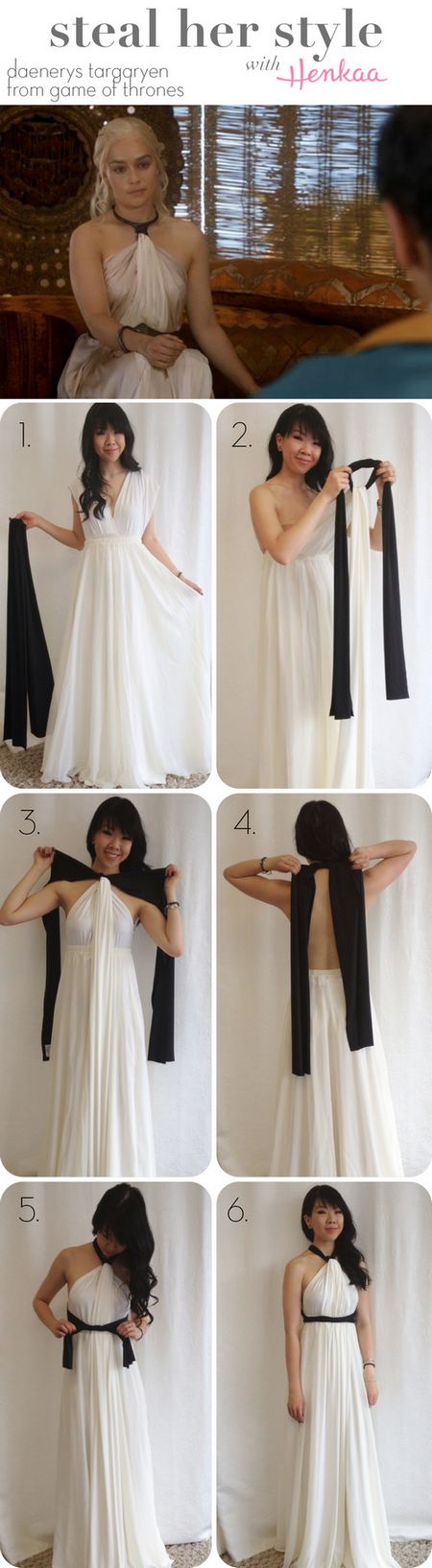 steal her style

daenerys targaryen
from game of thrones

with Henkaa

1.

2.

3.

4.

5.

6.